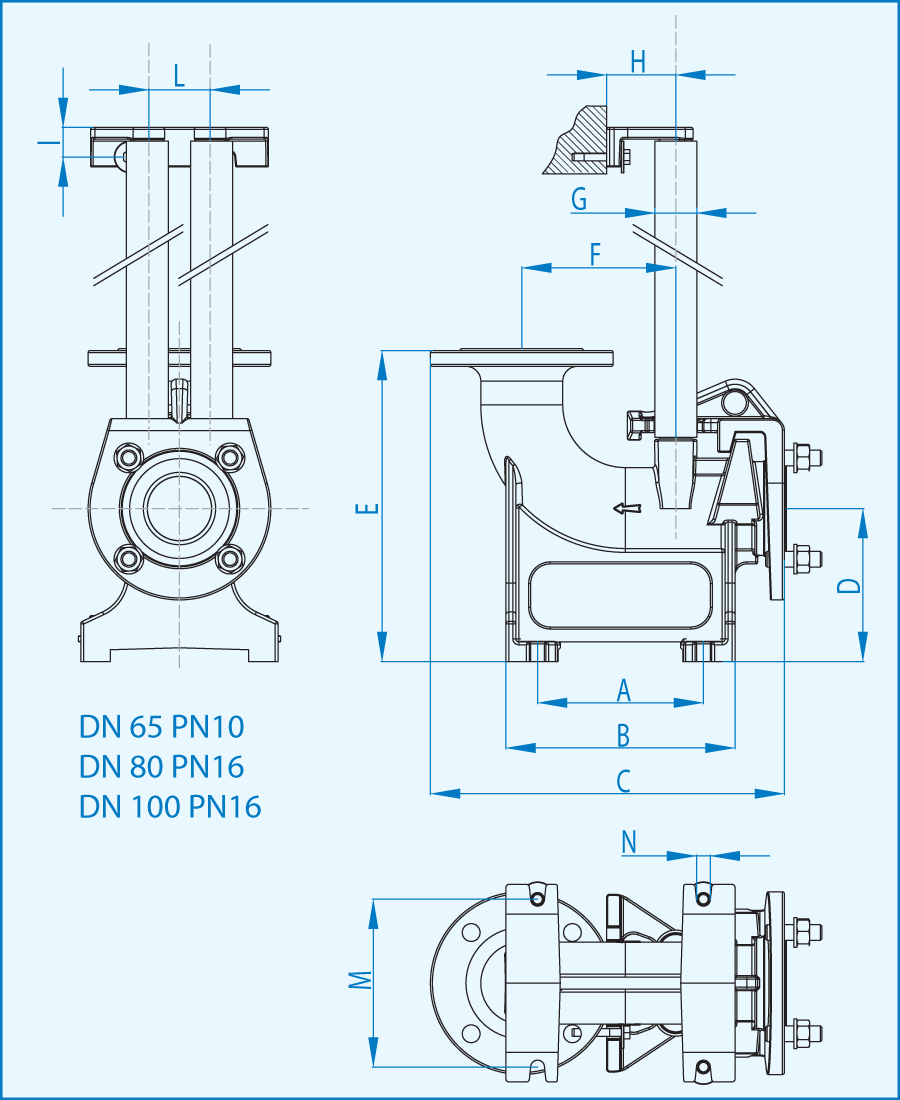 L
I
H
G
F
E
D
A
B
C
DN 65 PN10
DN 80 PN16
DN 100 PN16
N
M