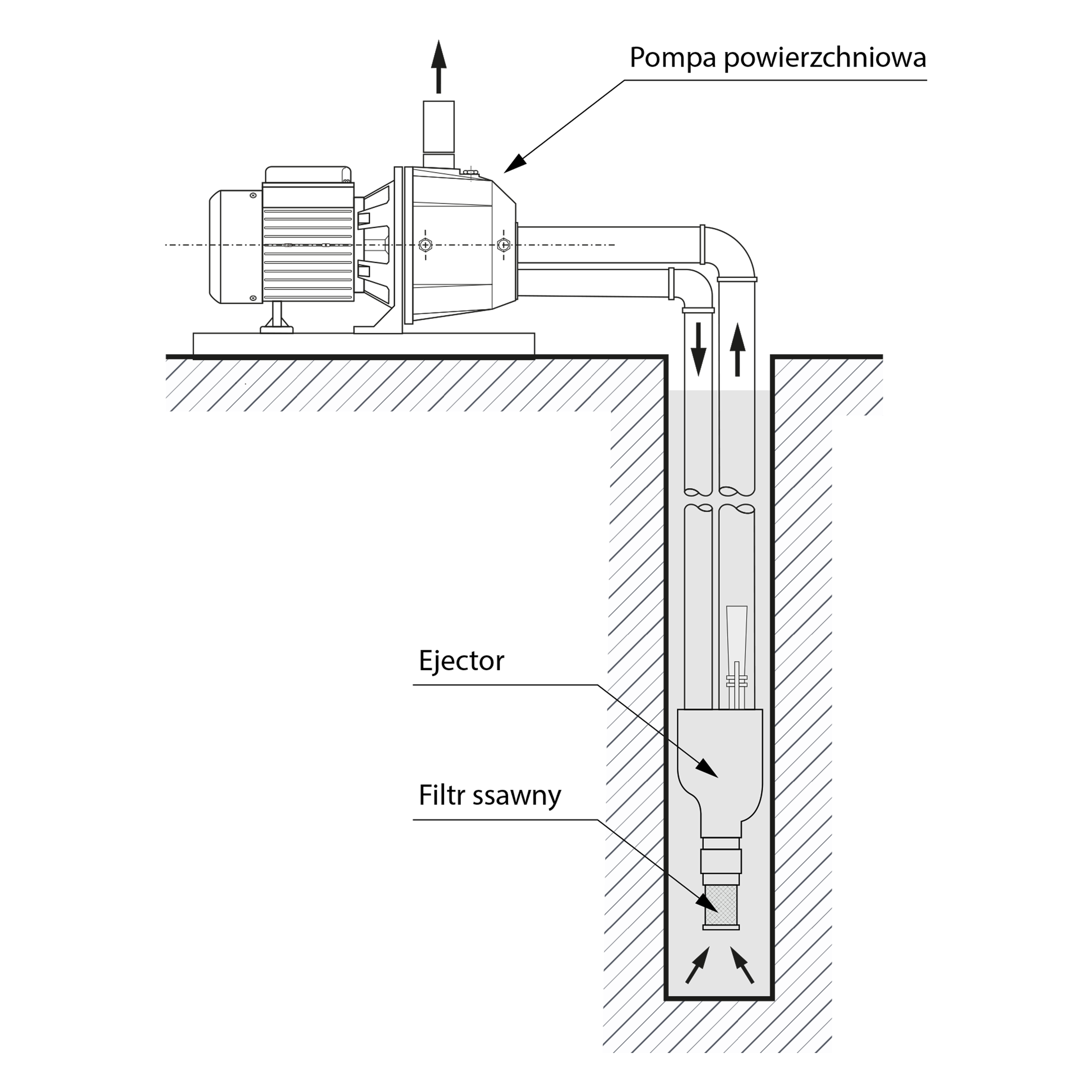 Pompa powierzchniowa

Ejector

Filtr ssawny