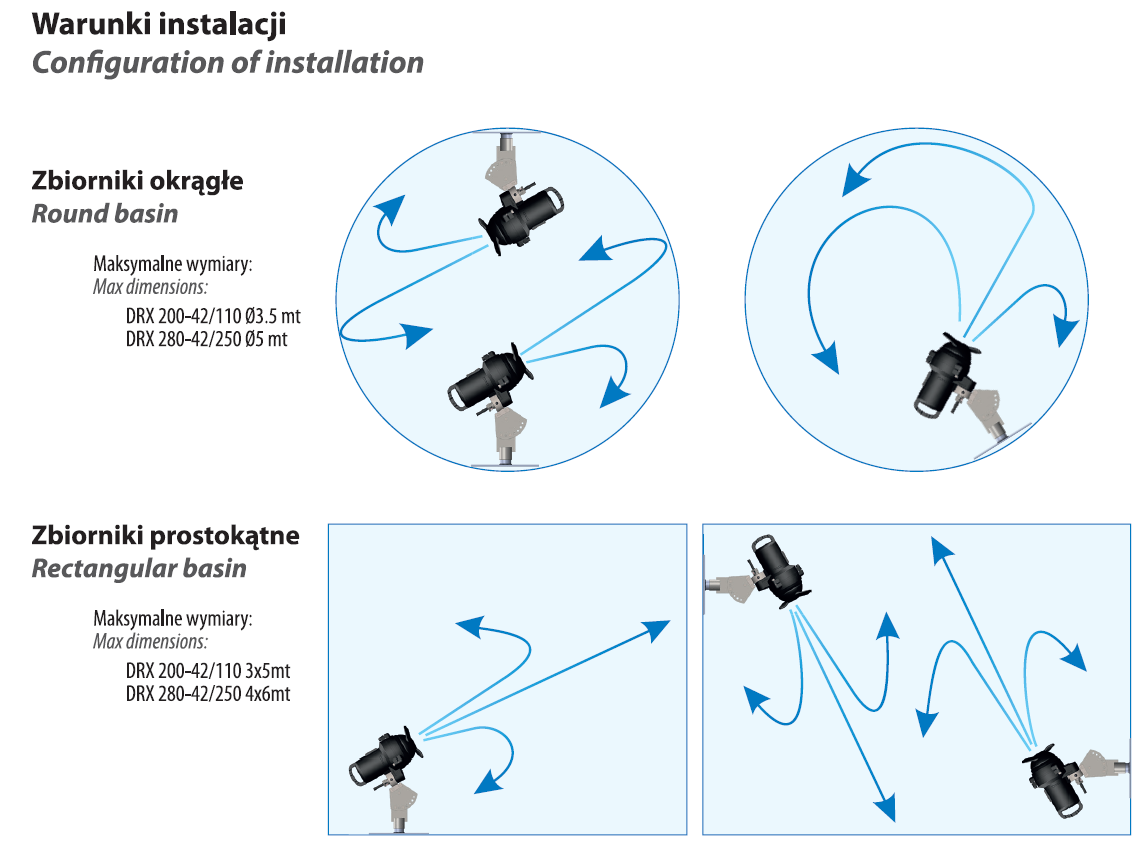 Warunki instalacji
Configuration of installation

Zbiorniki okrągłe
Round basin

Maksymalne wymiary:
Max dimensions:
DRX 200-42/110 Ø3.5 mt
DRX 280-42/250 Ø5 mt

Zbiorniki prostokątne
Rectangular basin

Maksymalne wymiary:
Max dimensions:
DRX 200-42/110 3x5mt
DRX 280-42/250 4x6mt